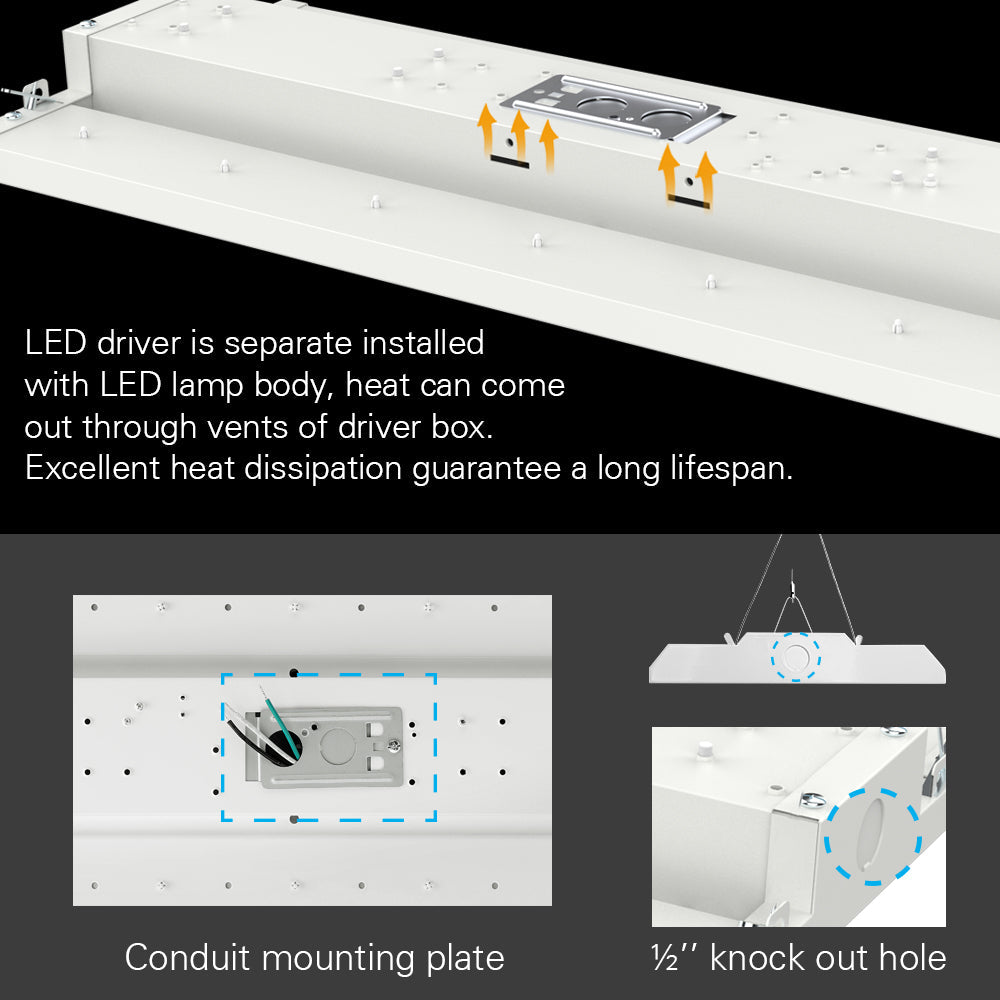 LED driver is separate installed with LED lamp body, heat can come out through vents of driver box.
Excellent heat dissipation guarantee a long lifespan.

Conduit mounting plate

½'' knock out hole