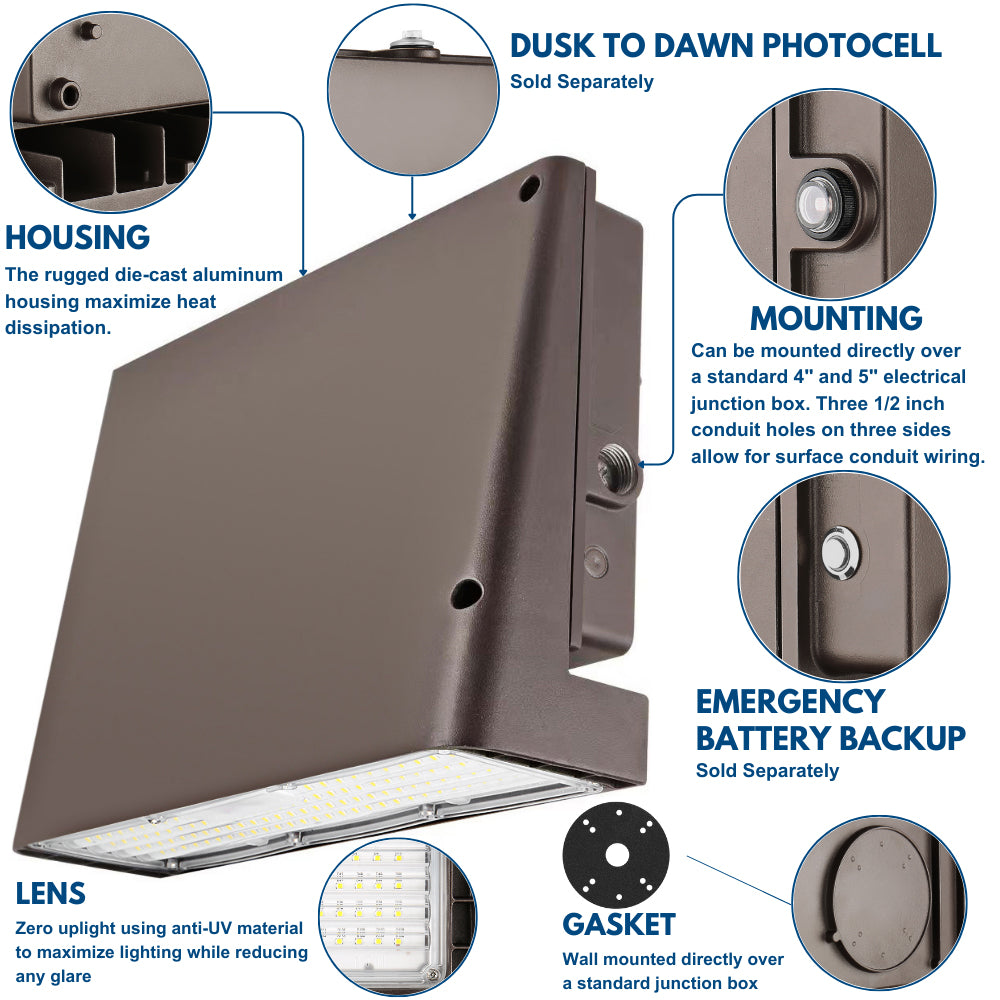 DUSK TO DAWN PHOTOCELL
Sold Separately

HOUSING
The rugged die-cast aluminum housing maximize heat dissipation.

MOUNTING
Can be mounted directly over a standard 4" and 5" electrical junction box. Three 1/2 inch conduit holes on three sides allow for surface conduit wiring.

EMERGENCY BATTERY BACKUP
Sold Separately

LENS
Zero uplight using anti-UV material to maximize lighting while reducing any glare

GASKET
Wall mounted directly over a standard junction box