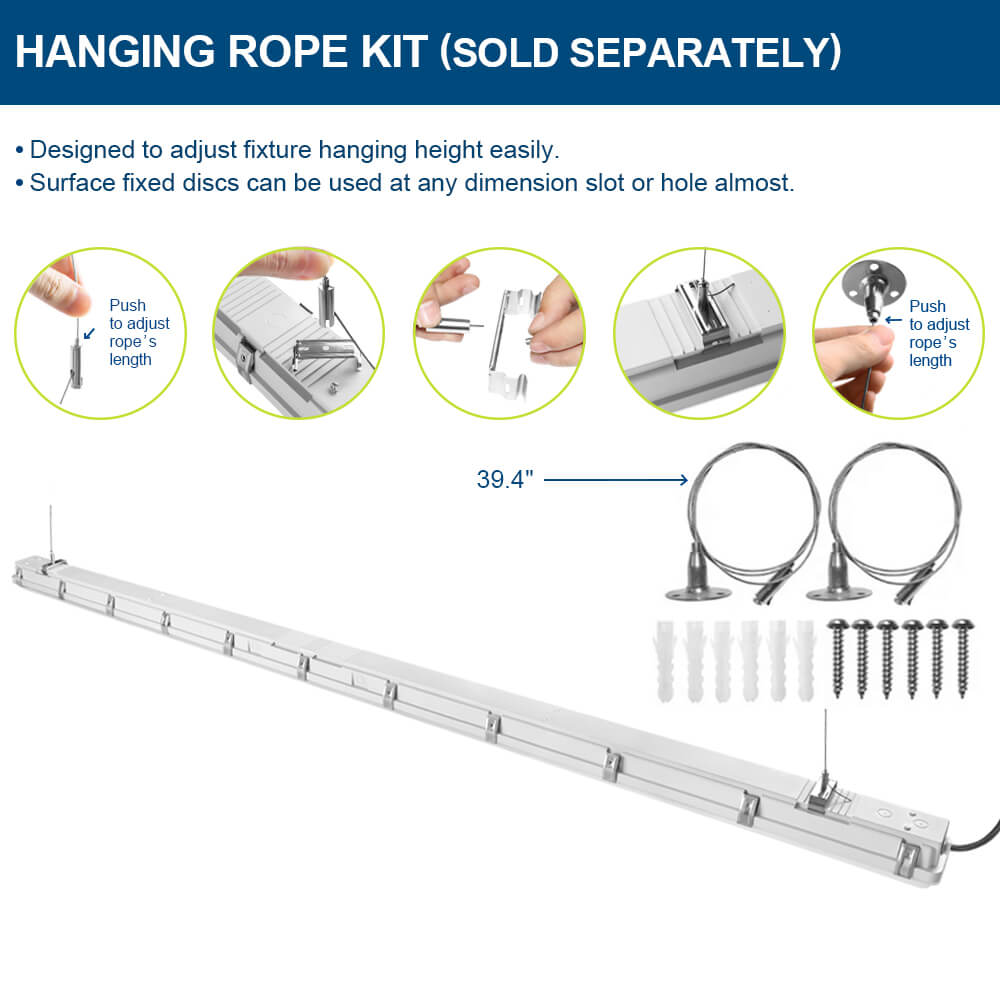 HANGING ROPE KIT (SOLD SEPARATELY)

• Designed to adjust fixture hanging height easily.
• Surface fixed discs can be used at any dimension slot or hole almost.

Push to adjust rope's length

Push to adjust rope's length

39.4"