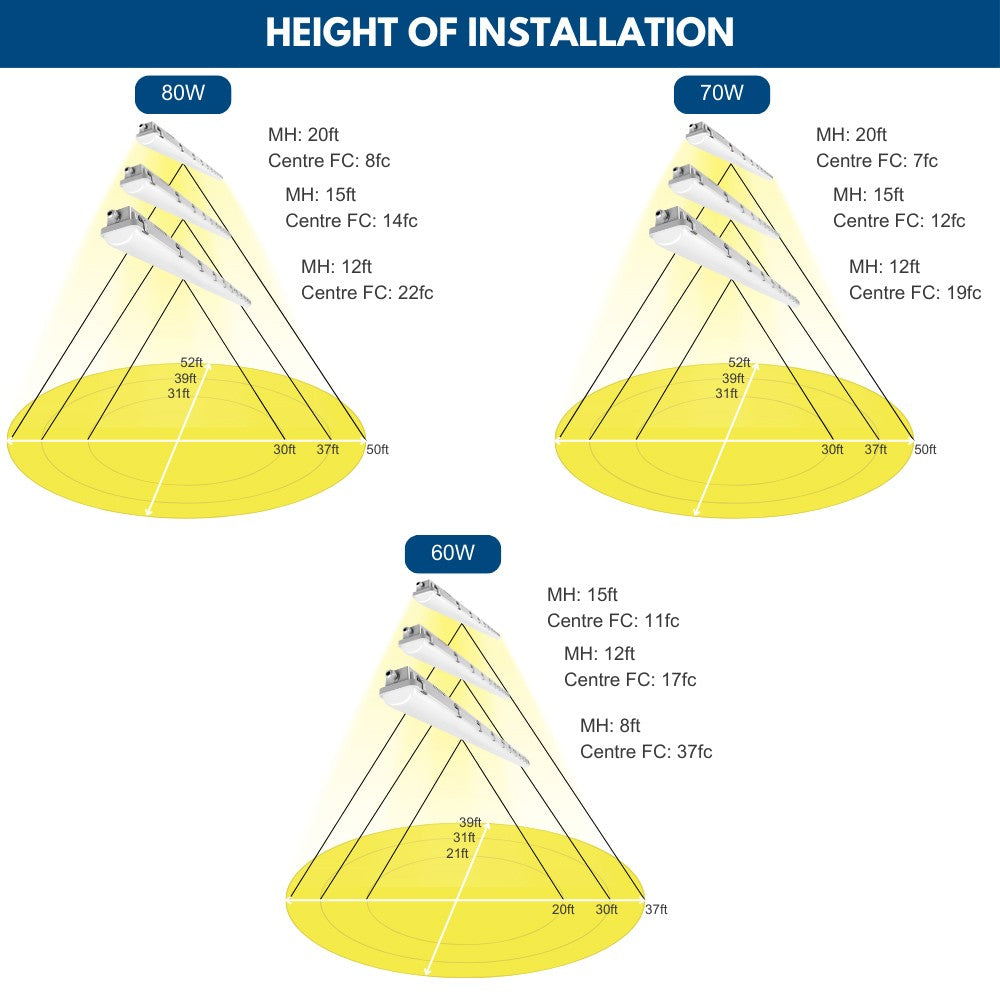 HEIGHT OF INSTALLATION

80W

MH: 20ft
Centre FC: 8fc

MH: 15ft
Centre FC: 14fc

MH: 12ft
Centre FC: 22fc

52ft
39ft
31ft

30ft 37ft 50ft

70W

MH: 20ft
Centre FC: 7fc

MH: 15ft
Centre FC: 12fc

MH: 12ft
Centre FC: 19fc

52ft
39ft
31ft

30ft 37ft 50ft

60W

MH: 15ft
Centre FC: 11fc

MH: 12ft
Centre FC: 17fc

MH: 8ft
Centre FC: 37fc

39ft
31ft
21ft

20ft 30ft 37ft