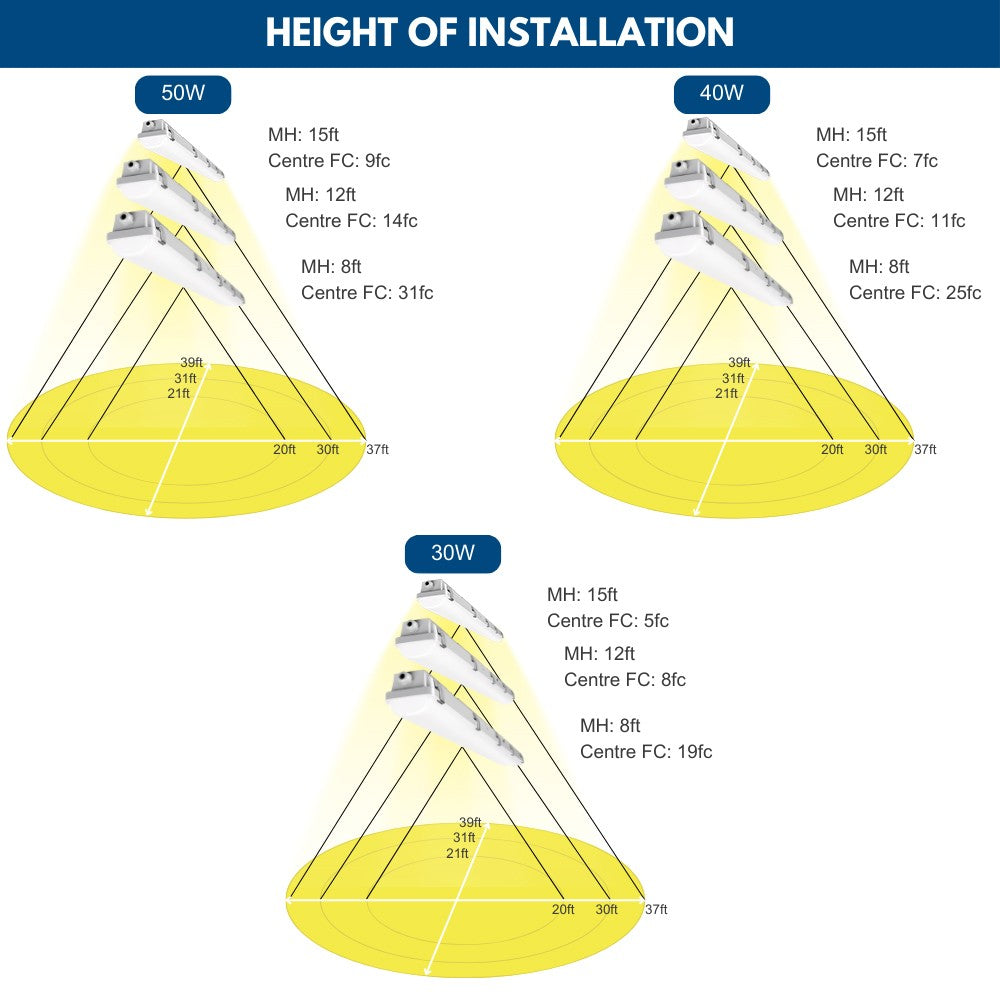 HEIGHT OF INSTALLATION

50W

MH: 15ft
Centre FC: 9fc

MH: 12ft
Centre FC: 14fc

MH: 8ft
Centre FC: 31fc

39ft
31ft
21ft

20ft 30ft 37ft

40W

MH: 15ft
Centre FC: 7fc

MH: 12ft
Centre FC: 11fc

MH: 8ft
Centre FC: 25fc

39ft
31ft
21ft

20ft 30ft 37ft

30W

MH: 15ft
Centre FC: 5fc

MH: 12ft
Centre FC: 8fc

MH: 8ft
Centre FC: 19fc

39ft
31ft
21ft

20ft 30ft 37ft