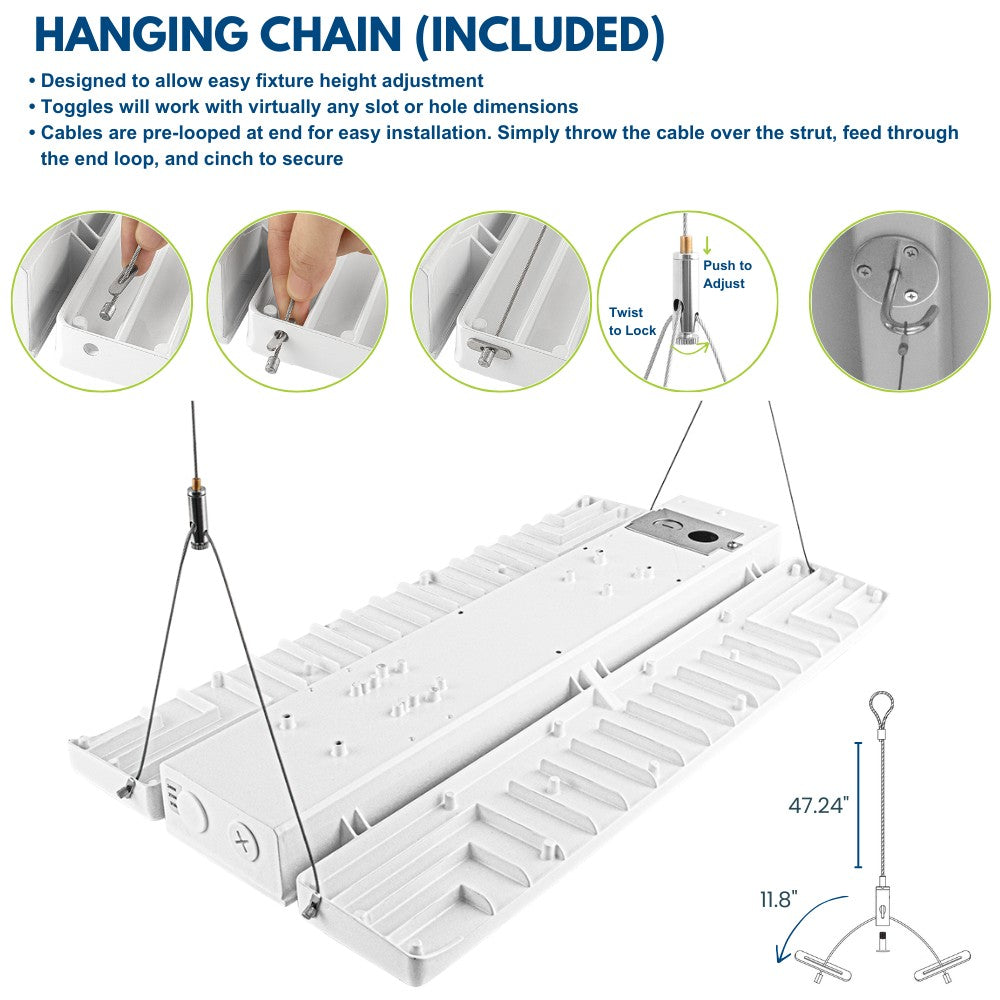 HANGING CHAIN (INCLUDED)

• Designed to allow easy fixture height adjustment
• Toggles will work with virtually any slot or hole dimensions
• Cables are pre-looped at end for easy installation. Simply throw the cable over the strut, feed through the end loop, and cinch to secure

Push to Adjust
Twist to Lock

47.24"
11.8"