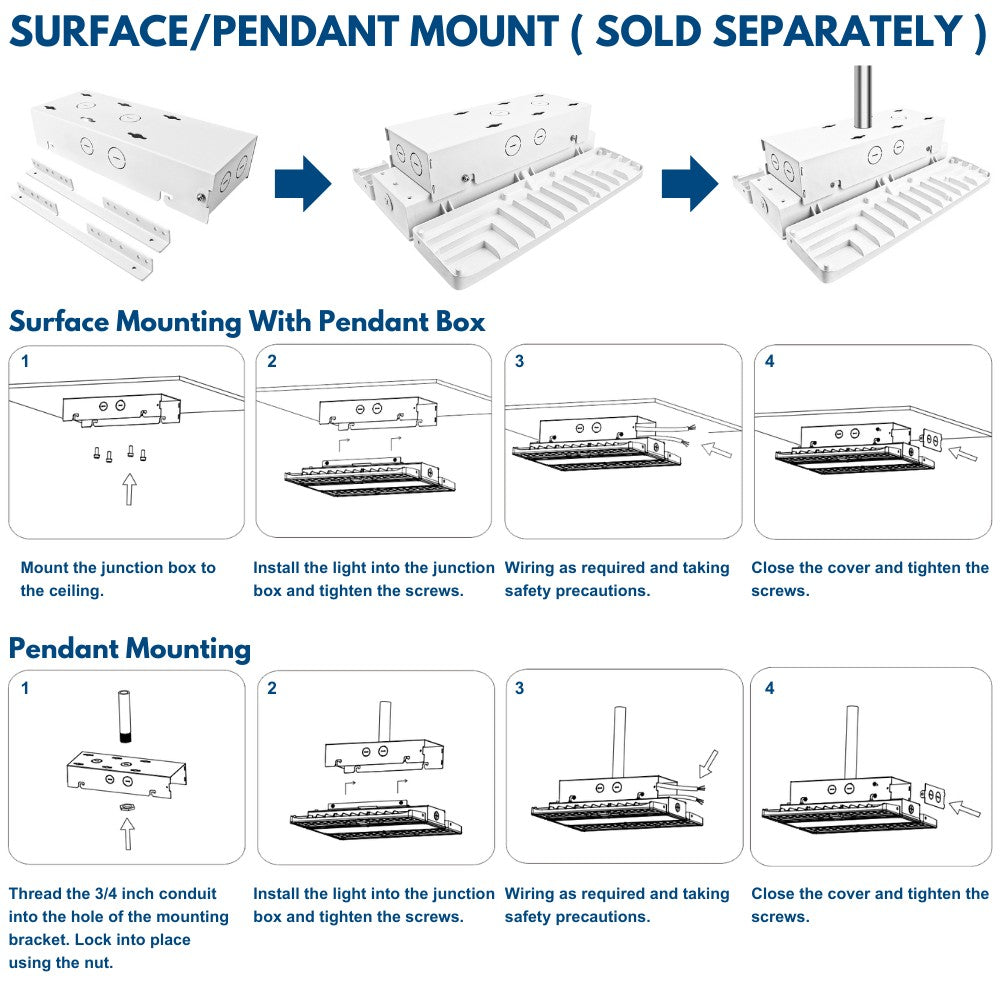 SURFACE/PENDANT MOUNT ( SOLD SEPARATELY )

Surface Mounting With Pendant Box

1

Mount the junction box to the ceiling.

2

Install the light into the junction box and tighten the screws.

3

Wiring as required and taking safety precautions.

4

Close the cover and tighten the screws.

Pendant Mounting

1

Thread the 3/4 inch conduit into the hole of the mounting bracket. Lock into place using the nut.

2

Install the light into the junction box and tighten the screws.

3

Wiring as required and taking safety precautions.

4

Close the cover and tighten the screws.