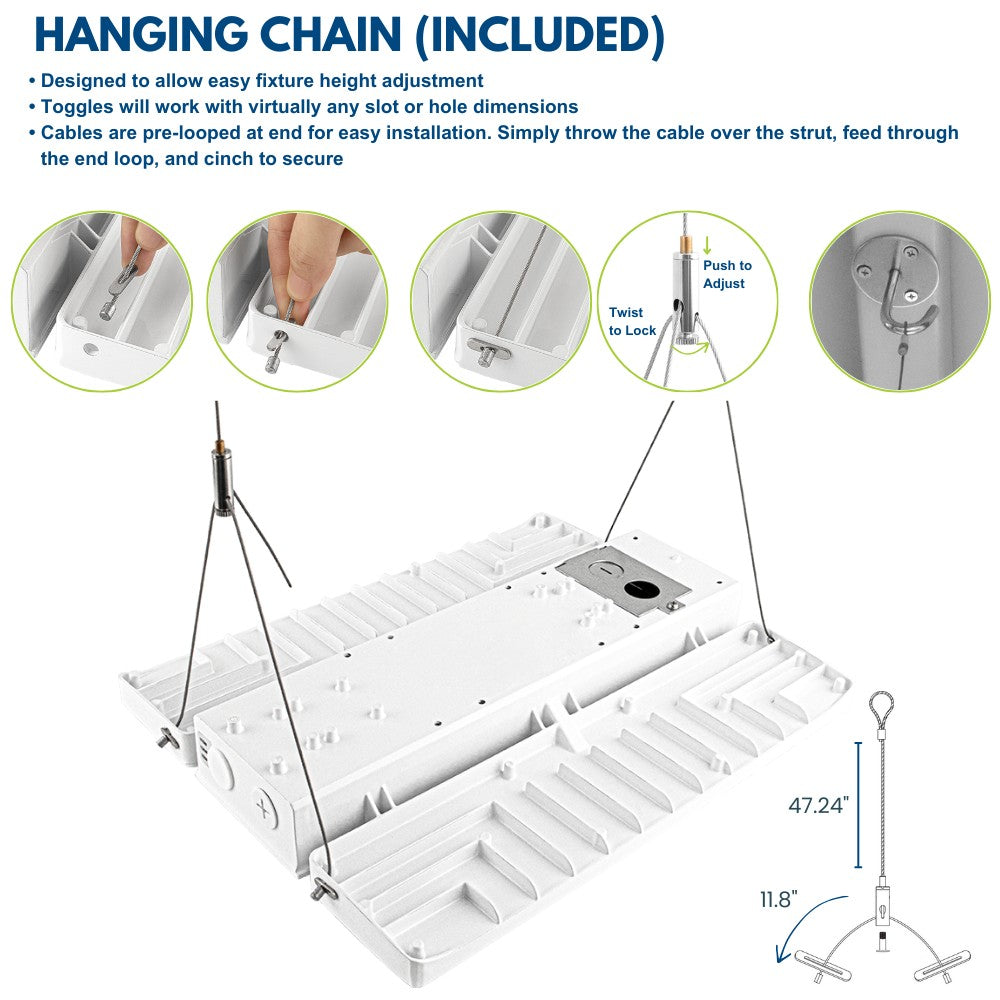 HANGING CHAIN (INCLUDED)

• Designed to allow easy fixture height adjustment
• Toggles will work with virtually any slot or hole dimensions
• Cables are pre-looped at end for easy installation. Simply throw the cable over the strut, feed through the end loop, and cinch to secure

Push to Adjust

Twist to Lock

47.24"

11.8"