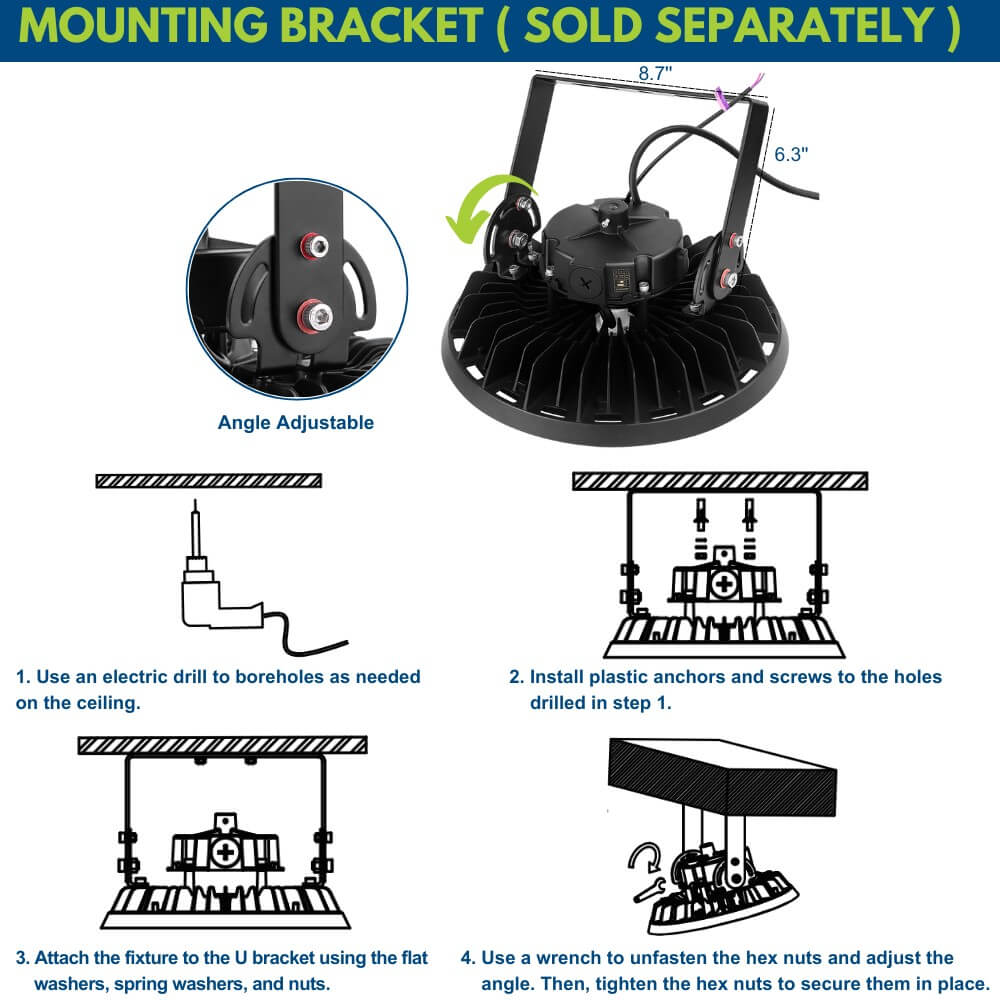 MOUNTING BRACKET ( SOLD SEPARATELY )

8.7"

6.3"

Angle Adjustable

1. Use an electric drill to boreholes as needed on the ceiling.

2. Install plastic anchors and screws to the holes drilled in step 1.

3. Attach the fixture to the U bracket using the flat washers, spring washers, and nuts.

4. Use a wrench to unfasten the hex nuts and adjust the angle. Then, tighten the hex nuts to secure them in place.