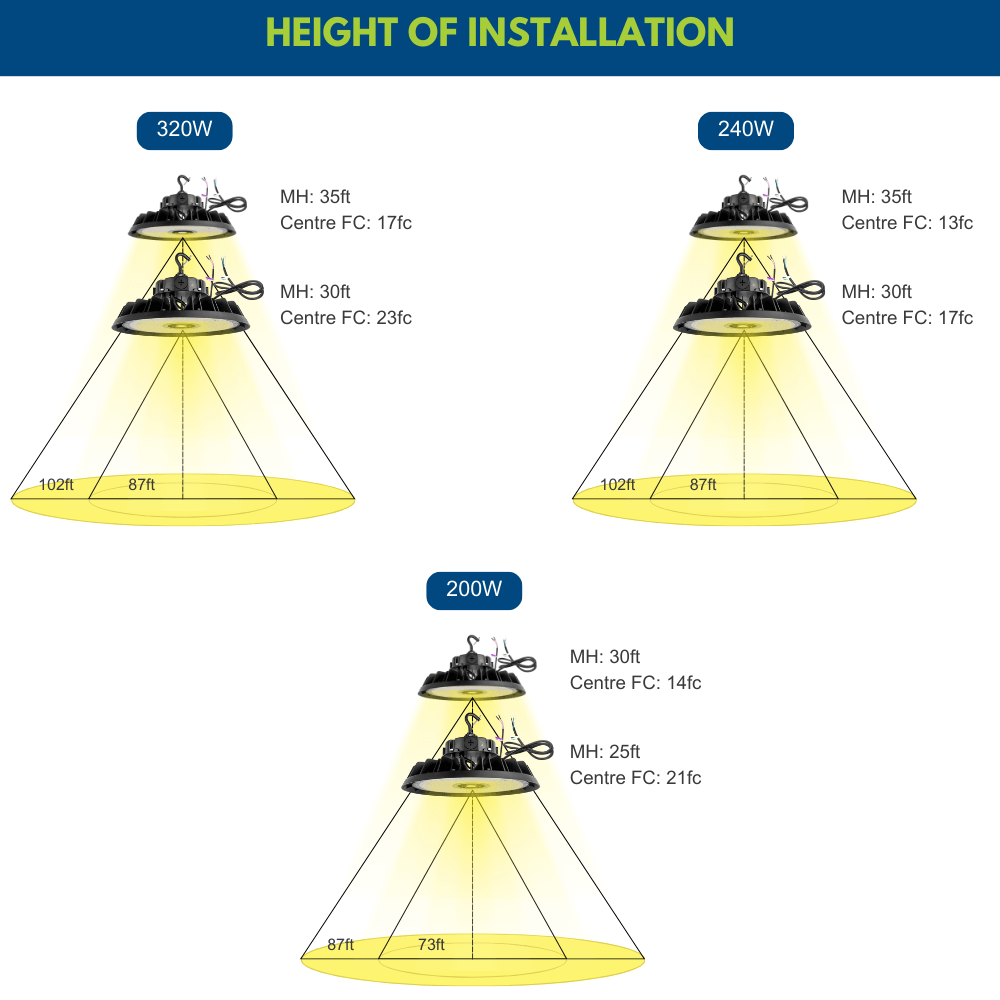 HEIGHT OF INSTALLATION

320W

MH: 35ft
Centre FC: 17fc

MH: 30ft
Centre FC: 23fc

102ft 87ft

240W

MH: 35ft
Centre FC: 13fc

MH: 30ft
Centre FC: 17fc

102ft 87ft

200W

MH: 30ft
Centre FC: 14fc

MH: 25ft
Centre FC: 21fc

87ft 73ft