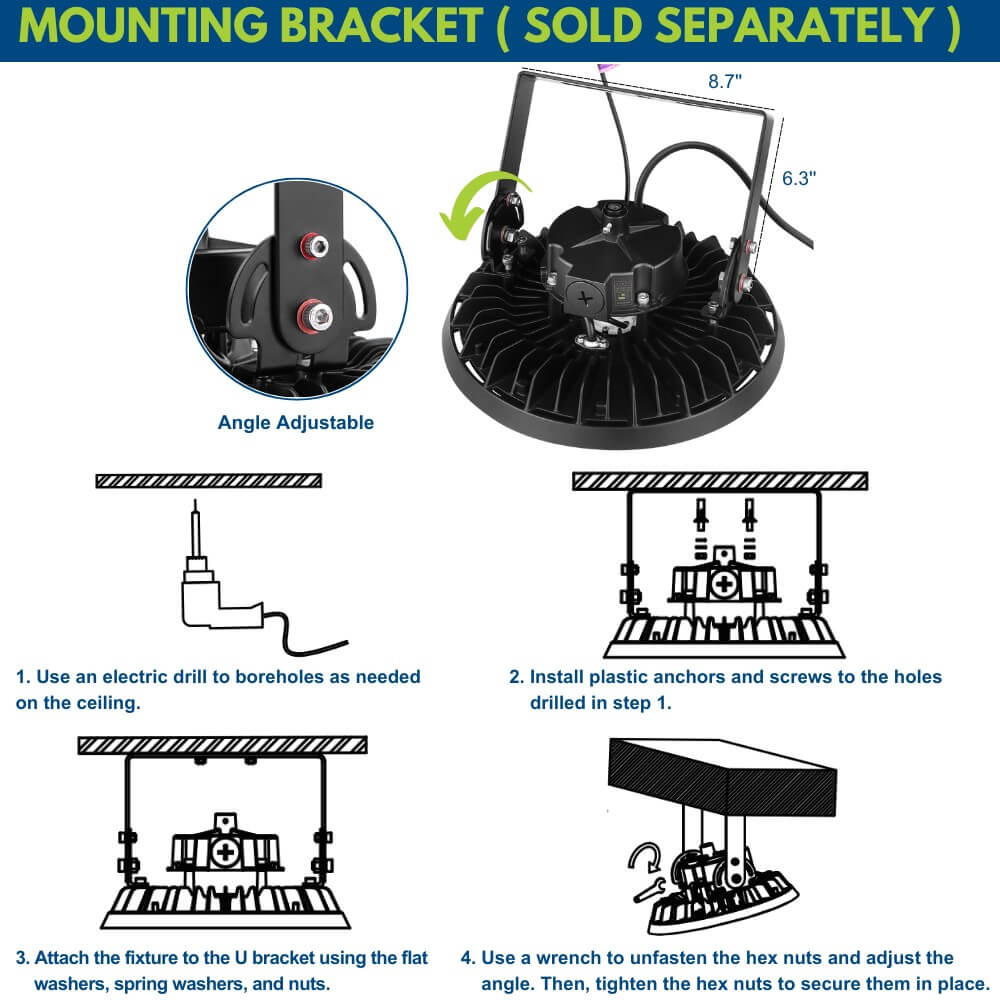 MOUNTING BRACKET ( SOLD SEPARATELY )

8.7"

6.3"

Angle Adjustable

1. Use an electric drill to boreholes as needed on the ceiling.

2. Install plastic anchors and screws to the holes drilled in step 1.

3. Attach the fixture to the U bracket using the flat washers, spring washers, and nuts.

4. Use a wrench to unfasten the hex nuts and adjust the angle. Then, tighten the hex nuts to secure them in place.