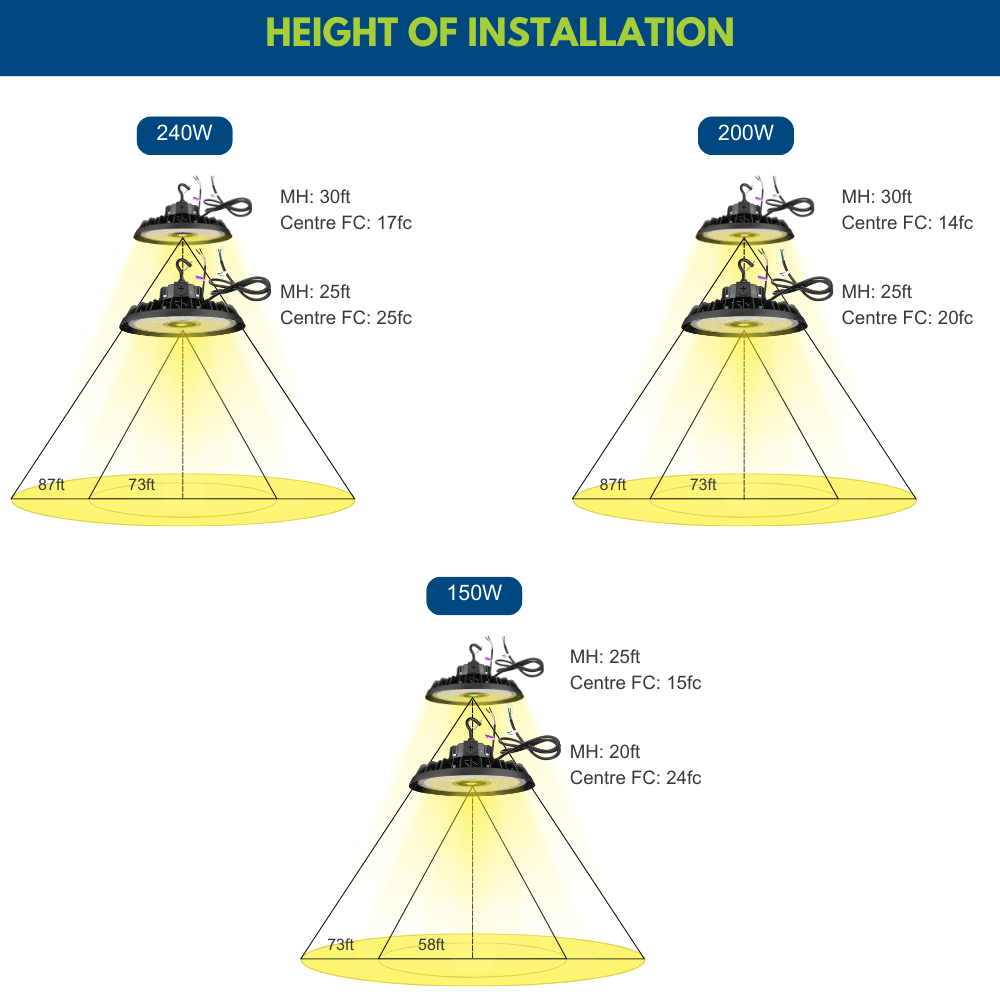 HEIGHT OF INSTALLATION

240W

MH: 30ft
Centre FC: 17fc

MH: 25ft
Centre FC: 25fc

87ft 73ft

200W

MH: 30ft
Centre FC: 14fc

MH: 25ft
Centre FC: 20fc

87ft 73ft

150W

MH: 25ft
Centre FC: 15fc

MH: 20ft
Centre FC: 24fc

73ft 58ft