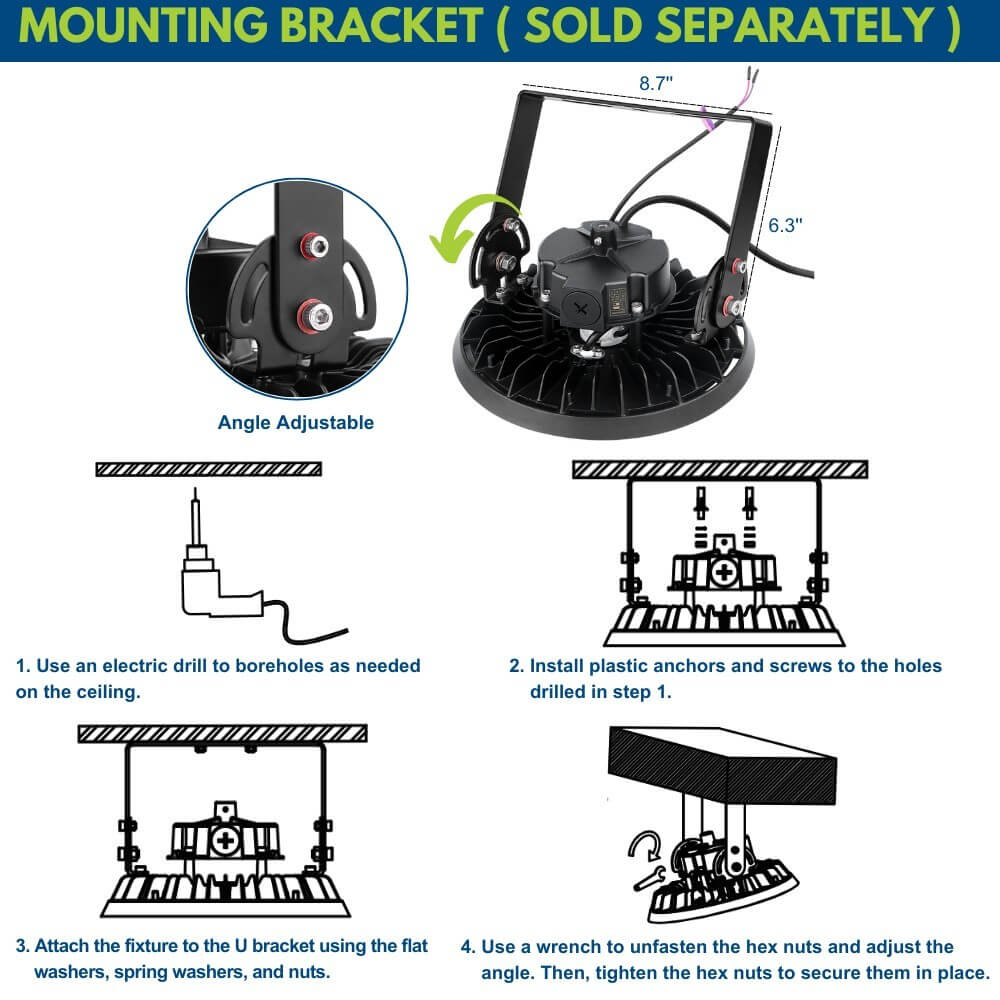 MOUNTING BRACKET ( SOLD SEPARATELY )

8.7"

6.3"

Angle Adjustable

1. Use an electric drill to boreholes as needed on the ceiling.

2. Install plastic anchors and screws to the holes drilled in step 1.

3. Attach the fixture to the U bracket using the flat washers, spring washers, and nuts.

4. Use a wrench to unfasten the hex nuts and adjust the angle. Then, tighten the hex nuts to secure them in place.