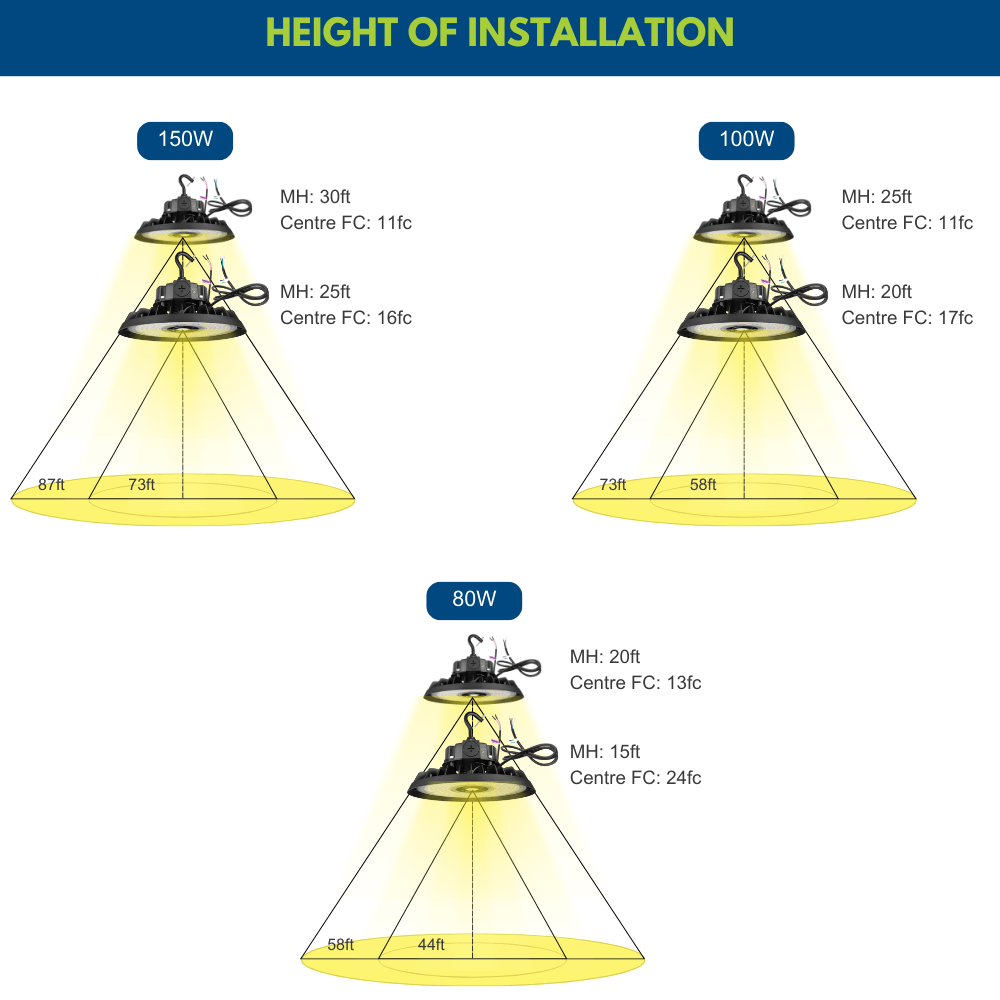 HEIGHT OF INSTALLATION

150W

MH: 30ft
Centre FC: 11fc

MH: 25ft
Centre FC: 16fc

87ft

73ft

100W

MH: 25ft
Centre FC: 11fc

MH: 20ft
Centre FC: 17fc

73ft

58ft

80W

MH: 20ft
Centre FC: 13fc

MH: 15ft
Centre FC: 24fc

58ft

44ft