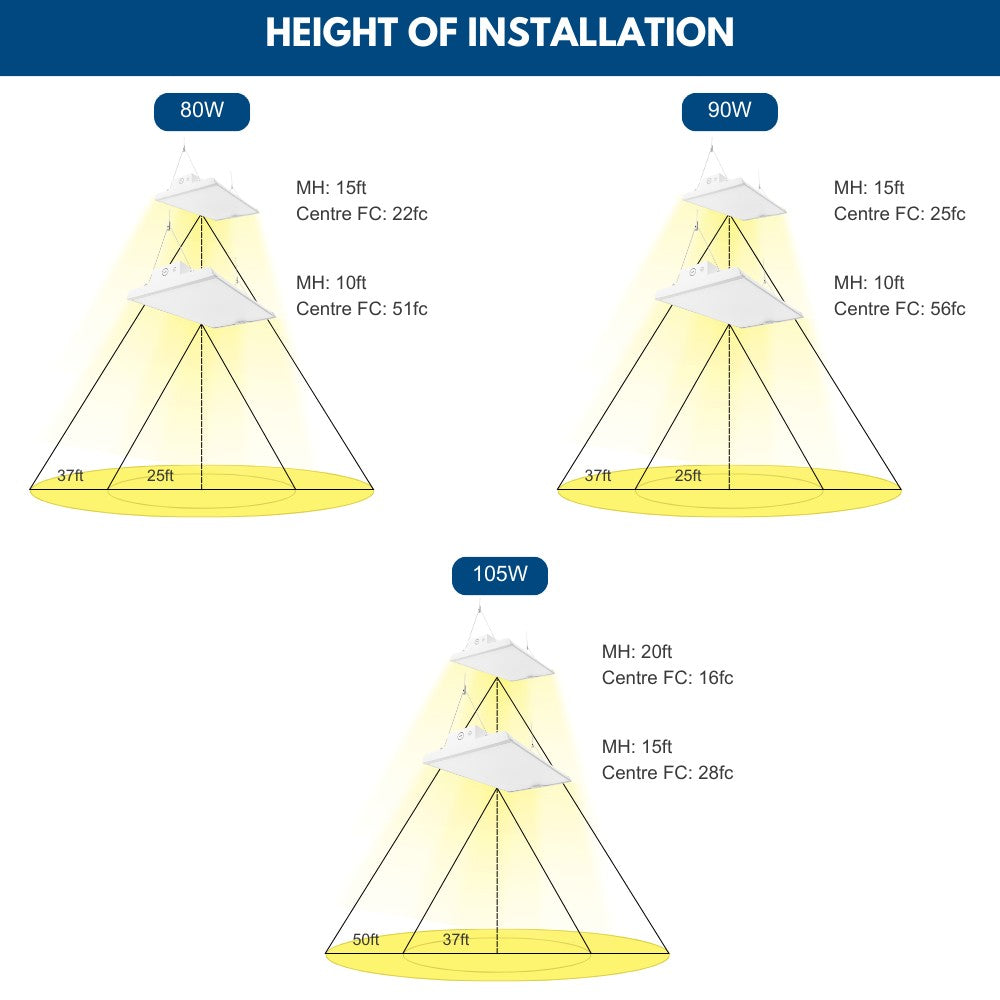 HEIGHT OF INSTALLATION

80W

MH: 15ft
Centre FC: 22fc

MH: 10ft
Centre FC: 51fc

37ft
25ft

90W

MH: 15ft
Centre FC: 25fc

MH: 10ft
Centre FC: 56fc

37ft
25ft

105W

MH: 20ft
Centre FC: 16fc

MH: 15ft
Centre FC: 28fc

50ft
37ft