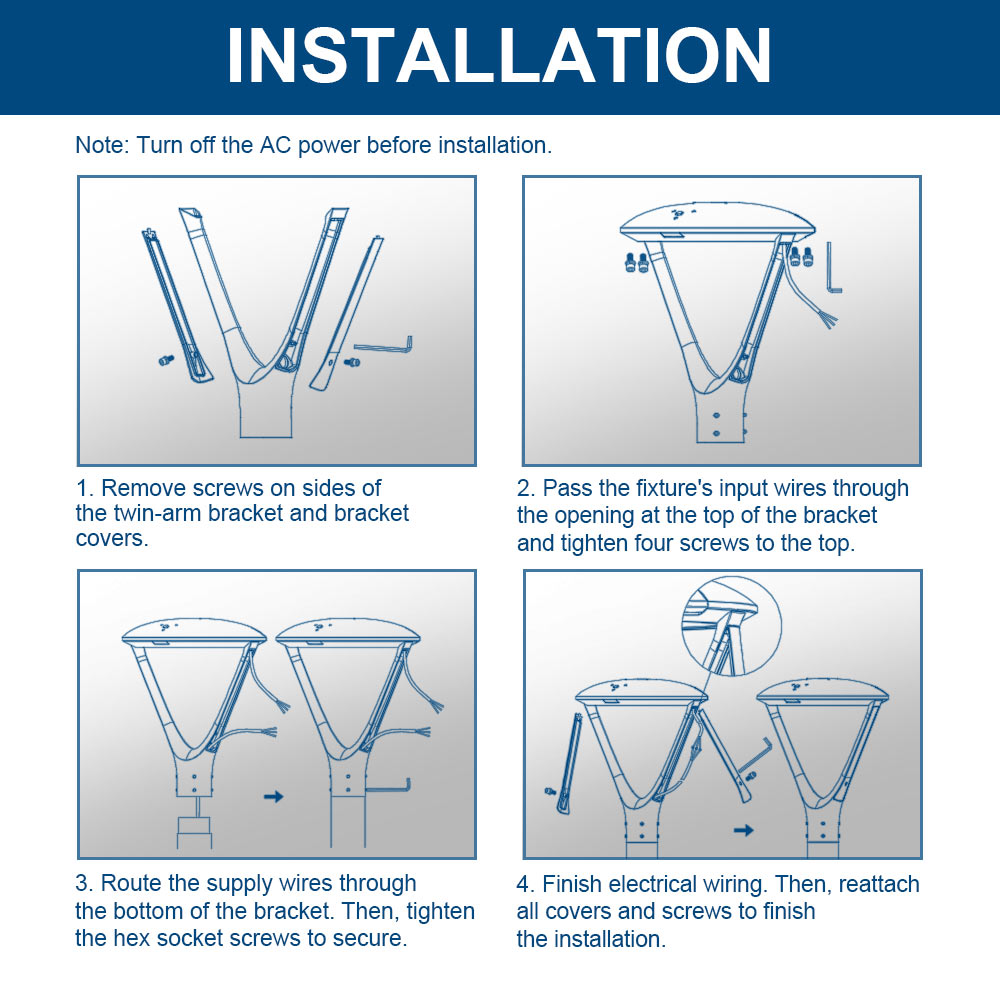 INSTALLATION

Note: Turn off the AC power before installation.

1. Remove screws on sides of the twin-arm bracket and bracket covers.

2. Pass the fixture's input wires through the opening at the top of the bracket and tighten four screws to the top.

3. Route the supply wires through the bottom of the bracket. Then, tighten the hex socket screws to secure.

4. Finish electrical wiring. Then, reattach all covers and screws to finish the installation.