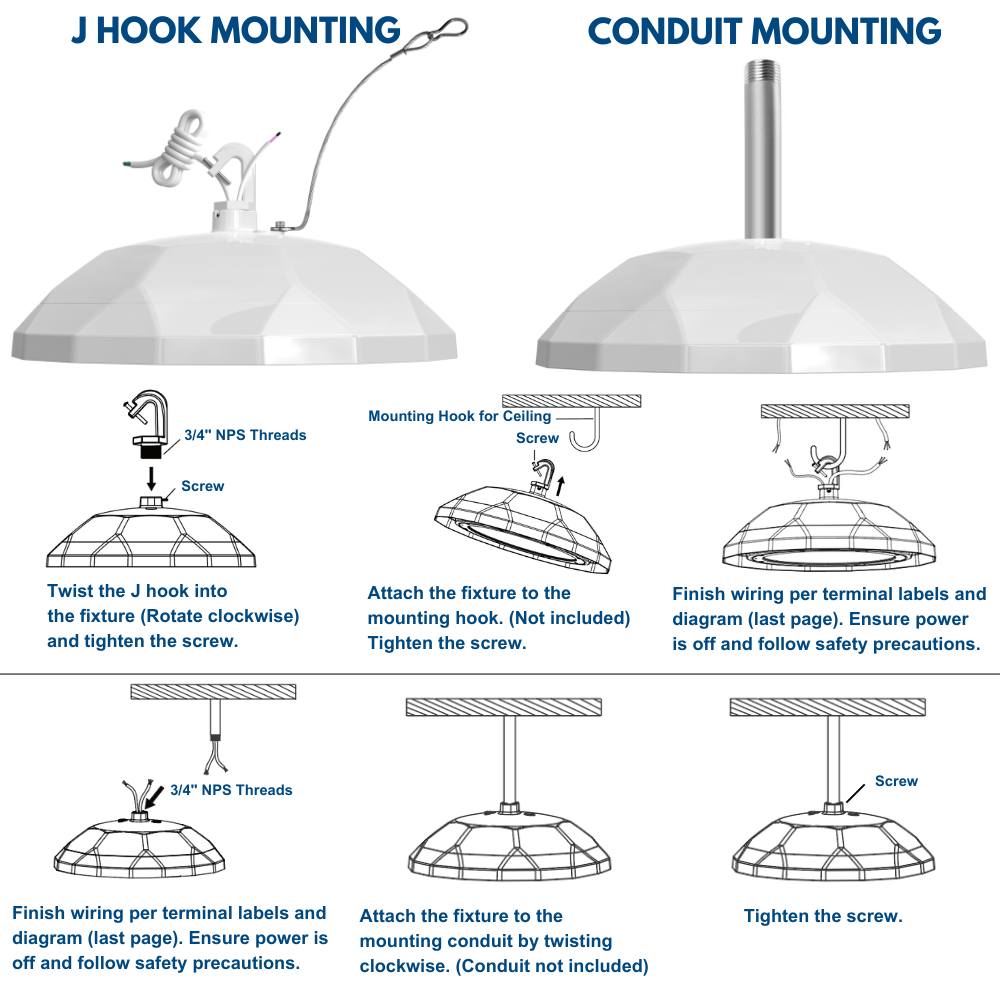 J HOOK MOUNTING

CONDUIT MOUNTING

3/4" NPS Threads

Screw

Twist the J hook into the fixture (Rotate clockwise) and tighten the screw.

Mounting Hook for Ceiling

Screw

Attach the fixture to the mounting hook. (Not included) Tighten the screw.

Finish wiring per terminal labels and diagram (last page). Ensure power is off and follow safety precautions.

3/4" NPS Threads

Finish wiring per terminal labels and diagram (last page). Ensure power is off and follow safety precautions.

Attach the fixture to the mounting conduit by twisting clockwise. (Conduit not included)

Screw

Tighten the screw.