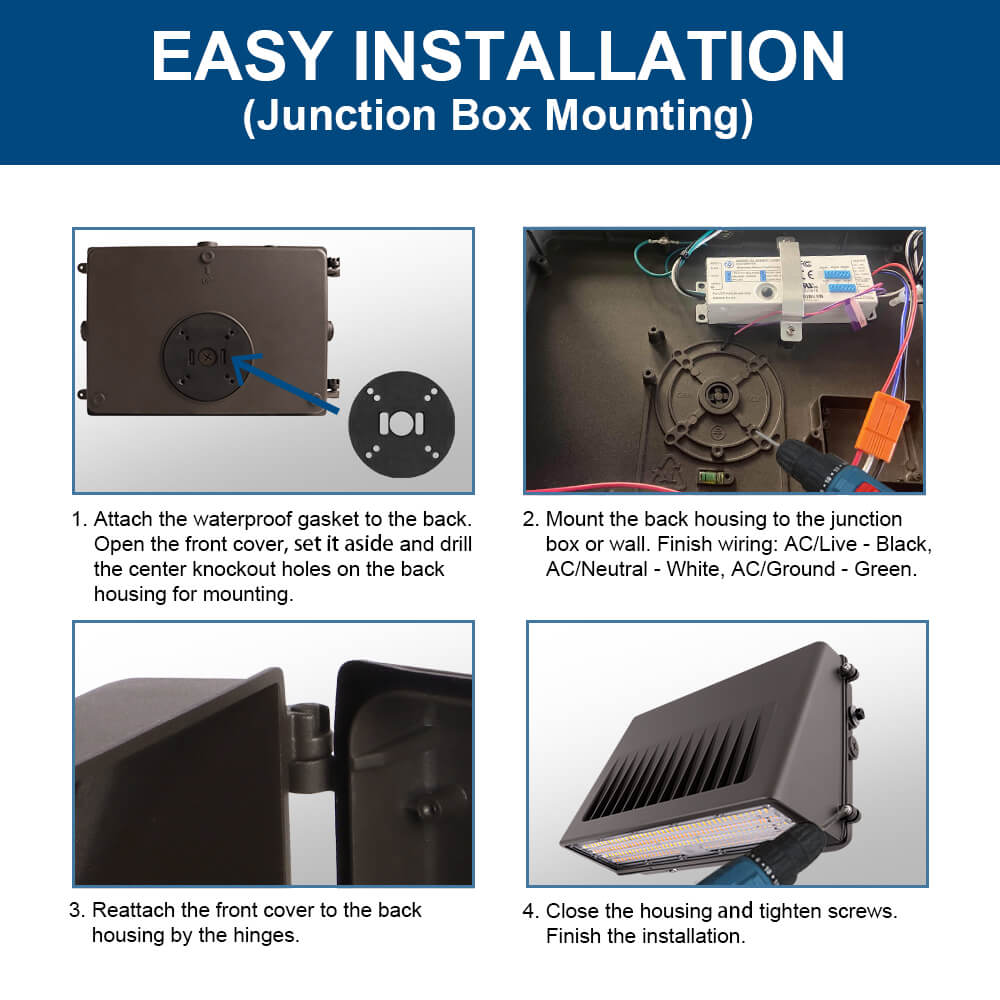 EASY INSTALLATION
(Junction Box Mounting)

1. Attach the waterproof gasket to the back. Open the front cover, set it aside and drill the center knockout holes on the back housing for mounting.

2. Mount the back housing to the junction box or wall. Finish wiring: AC/Live - Black, AC/Neutral - White, AC/Ground - Green.

3. Reattach the front cover to the back housing by the hinges.

4. Close the housing and tighten screws. Finish the installation.