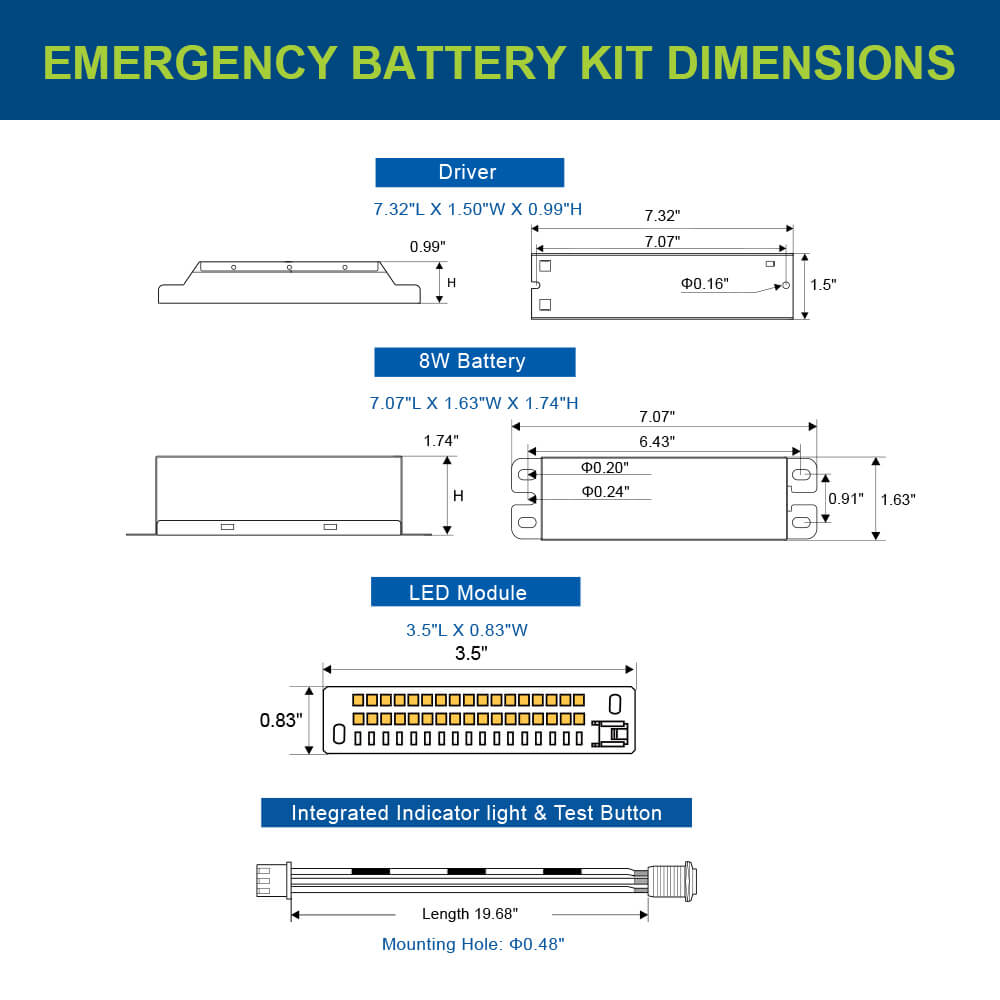 EMERGENCY BATTERY KIT DIMENSIONS

Driver

7.32"L X 1.50"W X 0.99"H

0.99"

H

7.32"

7.07"

Φ0.16"

1.5"

8W Battery

7.07"L X 1.63"W X 1.74"H

1.74"

H

7.07"

6.43"

Φ0.20"

Φ0.24"

0.91"

1.63"

LED Module

3.5"L X 0.83"W

3.5"

0.83"

Integrated Indicator light & Test Button

Length 19.68"

Mounting Hole: Φ0.48"