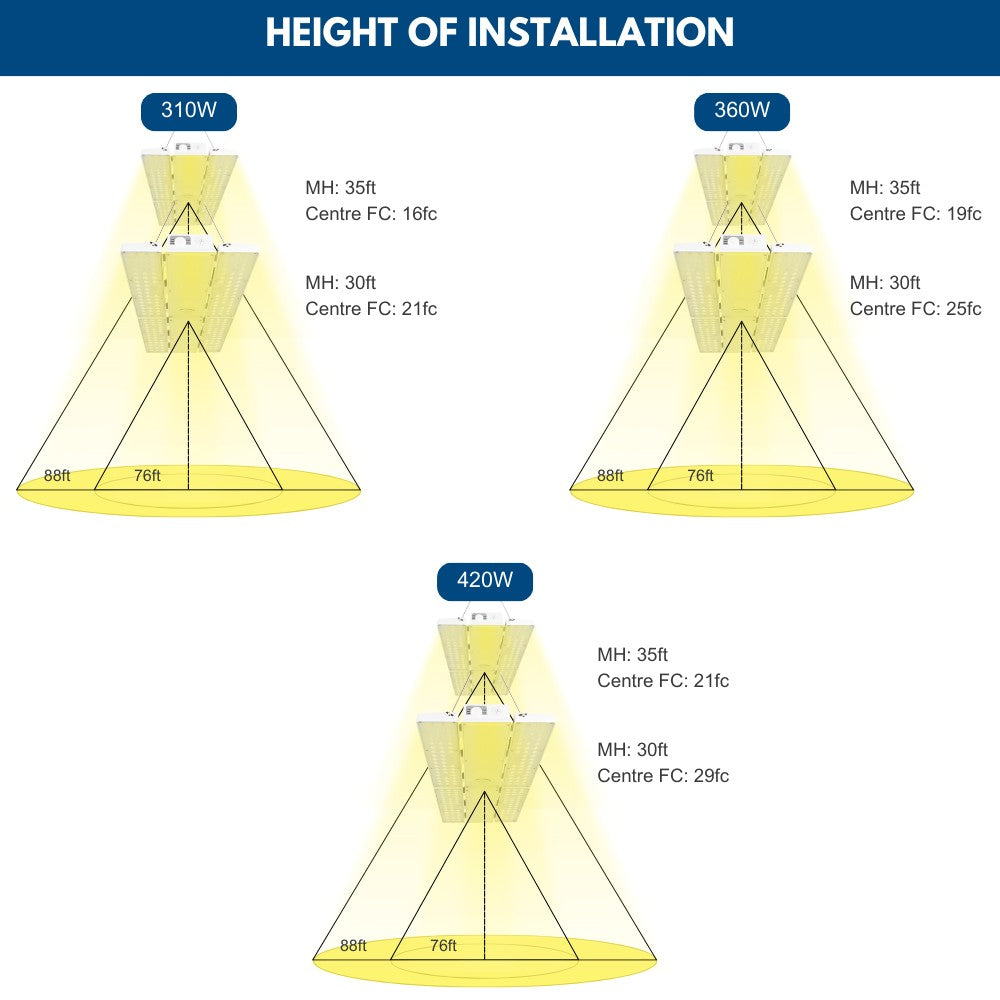 HEIGHT OF INSTALLATION

310W

MH: 35ft
Centre FC: 16fc

MH: 30ft
Centre FC: 21fc

88ft
76ft

360W

MH: 35ft
Centre FC: 19fc

MH: 30ft
Centre FC: 25fc

88ft
76ft

420W

MH: 35ft
Centre FC: 21fc

MH: 30ft
Centre FC: 29fc

88ft
76ft