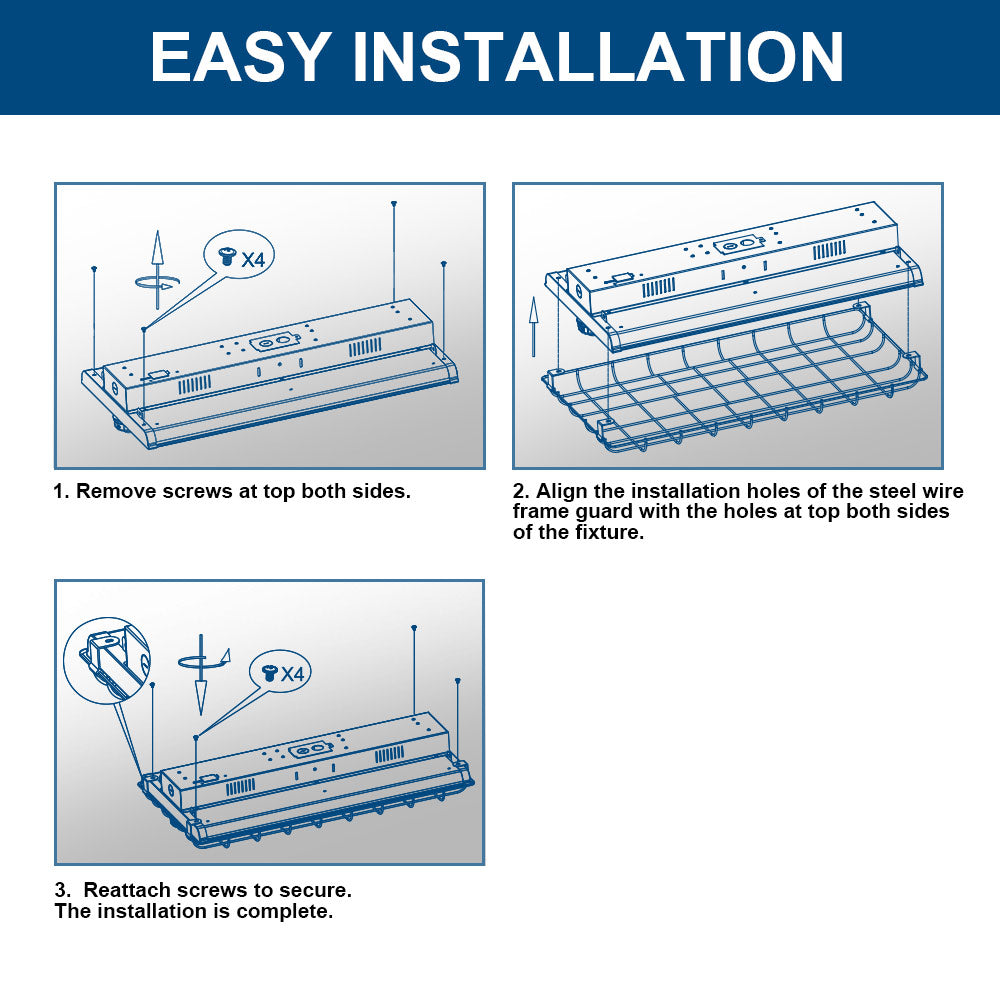 EASY INSTALLATION

X4

1. Remove screws at top both sides.

2. Align the installation holes of the steel wire frame guard with the holes at top both sides of the fixture.

X4

3. Reattach screws to secure.
The installation is complete.