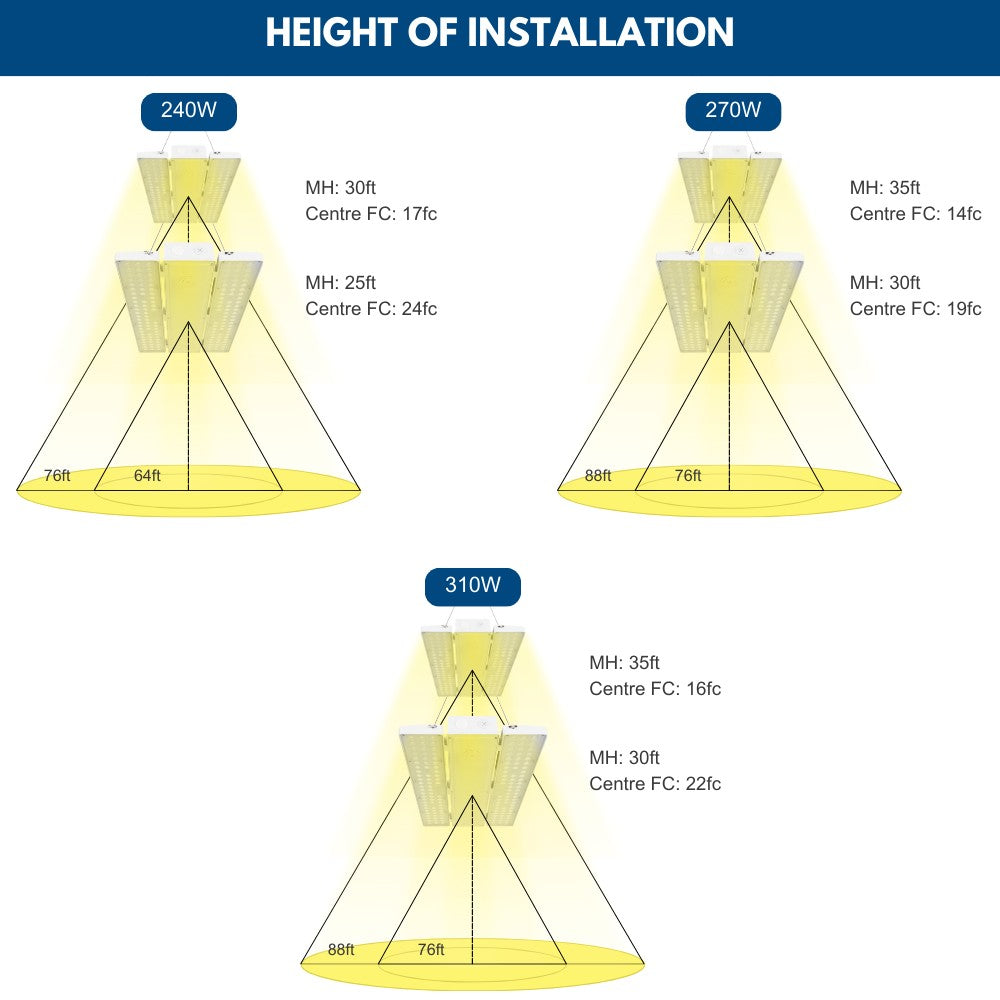 HEIGHT OF INSTALLATION

240W

MH: 30ft
Centre FC: 17fc

MH: 25ft
Centre FC: 24fc

76ft
64ft

270W

MH: 35ft
Centre FC: 14fc

MH: 30ft
Centre FC: 19fc

88ft
76ft

310W

MH: 35ft
Centre FC: 16fc

MH: 30ft
Centre FC: 22fc

88ft
76ft