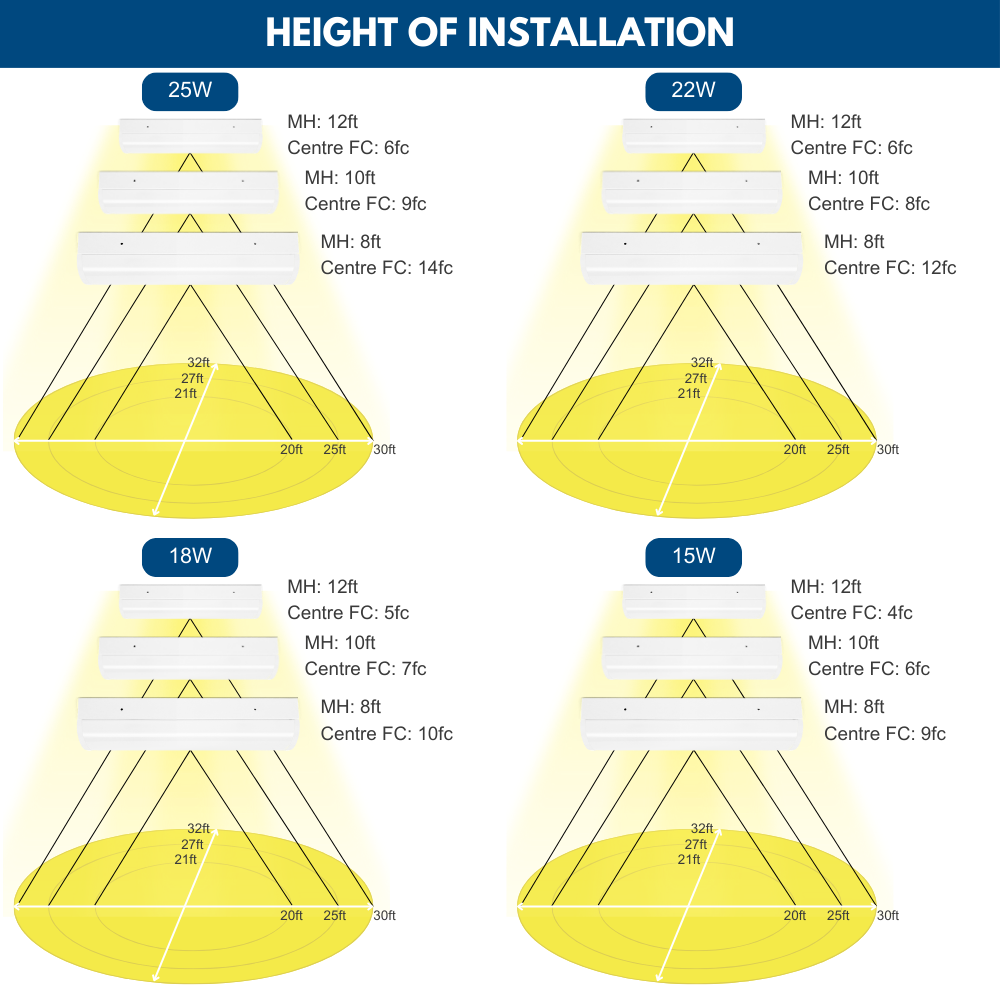 HEIGHT OF INSTALLATION

25W

MH: 12ft
Centre FC: 6fc

MH: 10ft
Centre FC: 9fc

MH: 8ft
Centre FC: 14fc

32ft
27ft
21ft

20ft 25ft 30ft

22W

MH: 12ft
Centre FC: 6fc

MH: 10ft
Centre FC: 8fc

MH: 8ft
Centre FC: 12fc

32ft
27ft
21ft

20ft 25ft 30ft

18W

MH: 12ft
Centre FC: 5fc

MH: 10ft
Centre FC: 7fc

MH: 8ft
Centre FC: 10fc

32ft
27ft
21ft

20ft 25ft 30ft

15W

MH: 12ft
Centre FC: 4fc

MH: 10ft
Centre FC: 6fc

MH: 8ft
Centre FC: 9fc

32ft
27ft
21ft

20ft 25ft 30ft