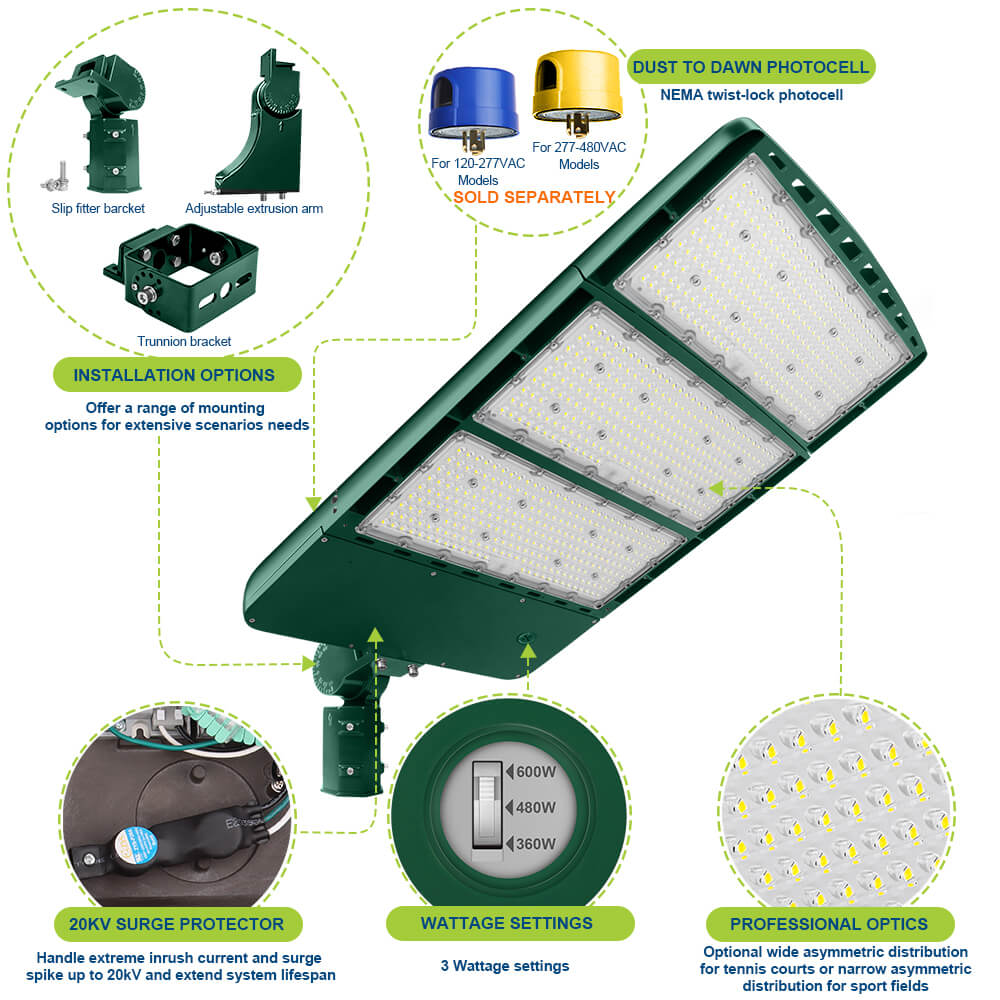 Slip fitter barcket
Adjustable extrusion arm
Trunnion bracket

INSTALLATION OPTIONS
Offer a range of mounting options for extensive scenarios needs

For 120-277VAC Models
For 277-480VAC Models
SOLD SEPARATELY

DUST TO DAWN PHOTOCELL
NEMA twist-lock photocell

600W
480W
360W

20KV SURGE PROTECTOR
Handle extreme inrush current and surge spike up to 20kV and extend system lifespan

WATTAGE SETTINGS
3 Wattage settings

PROFESSIONAL OPTICS
Optional wide asymmetric distribution for tennis courts or narrow asymmetric distribution for sport fields