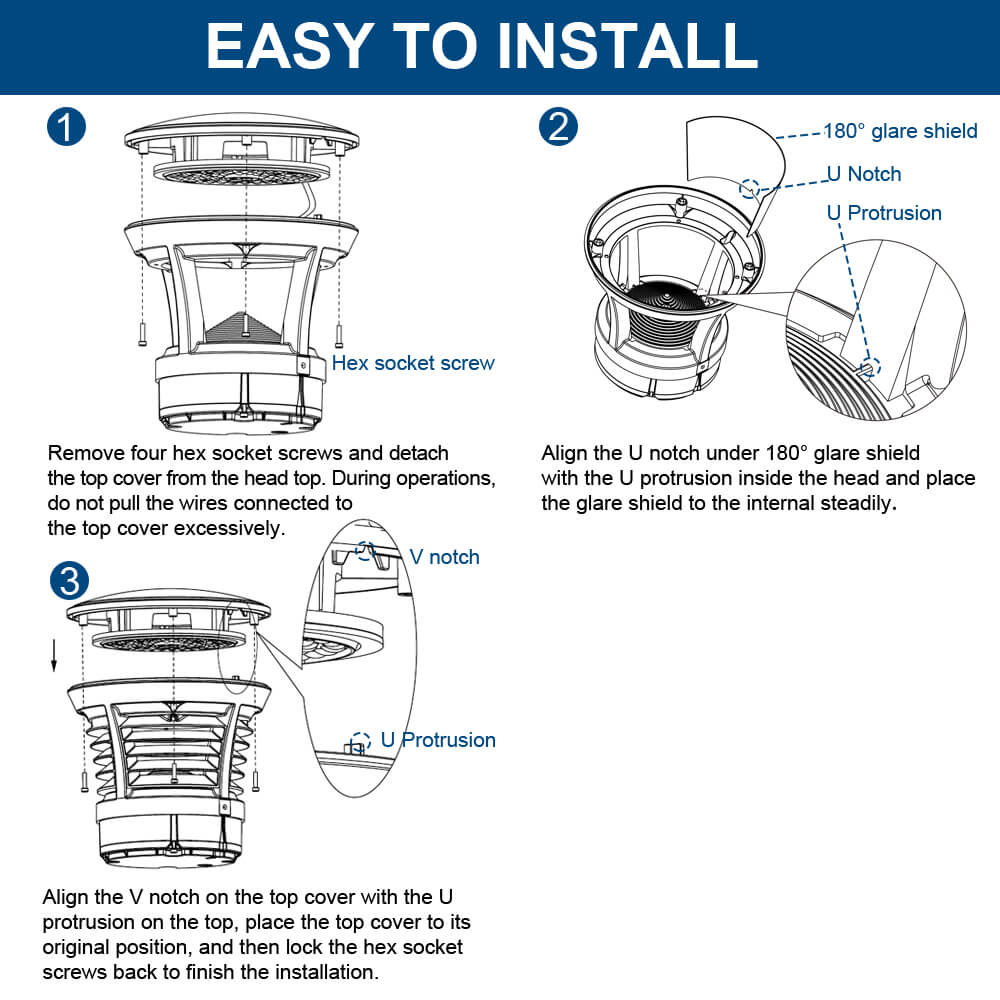 EASY TO INSTALL

1

Hex socket screw

Remove four hex socket screws and detach the top cover from the head top. During operations, do not pull the wires connected to the top cover excessively.

2

180° glare shield

U Notch

U Protrusion

Align the U notch under 180° glare shield with the U protrusion inside the head and place the glare shield to the internal steadily.

3

V notch

U Protrusion

Align the V notch on the top cover with the U protrusion on the top, place the top cover to its original position, and then lock the hex socket screws back to finish the installation.