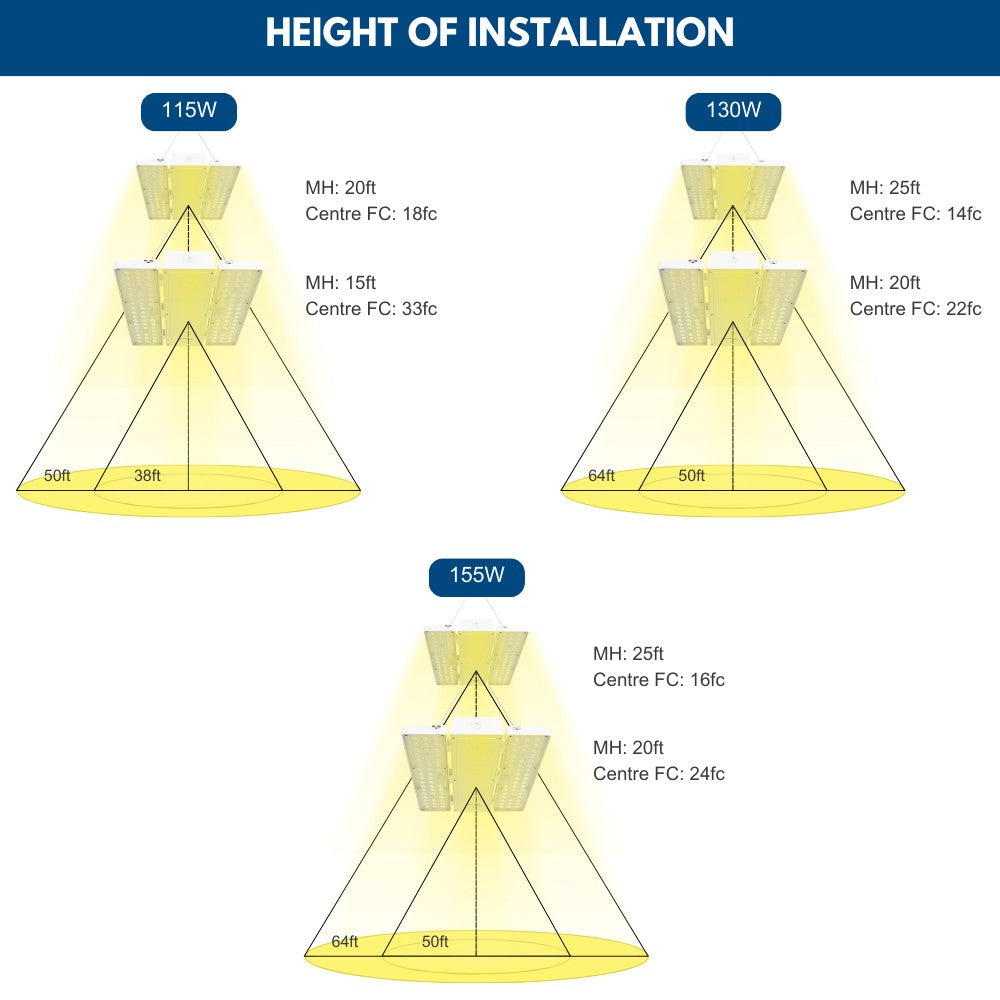 HEIGHT OF INSTALLATION

115W

MH: 20ft
Centre FC: 18fc

MH: 15ft
Centre FC: 33fc

50ft
38ft

130W

MH: 25ft
Centre FC: 14fc

MH: 20ft
Centre FC: 22fc

64ft
50ft

155W

MH: 25ft
Centre FC: 16fc

MH: 20ft
Centre FC: 24fc

64ft
50ft