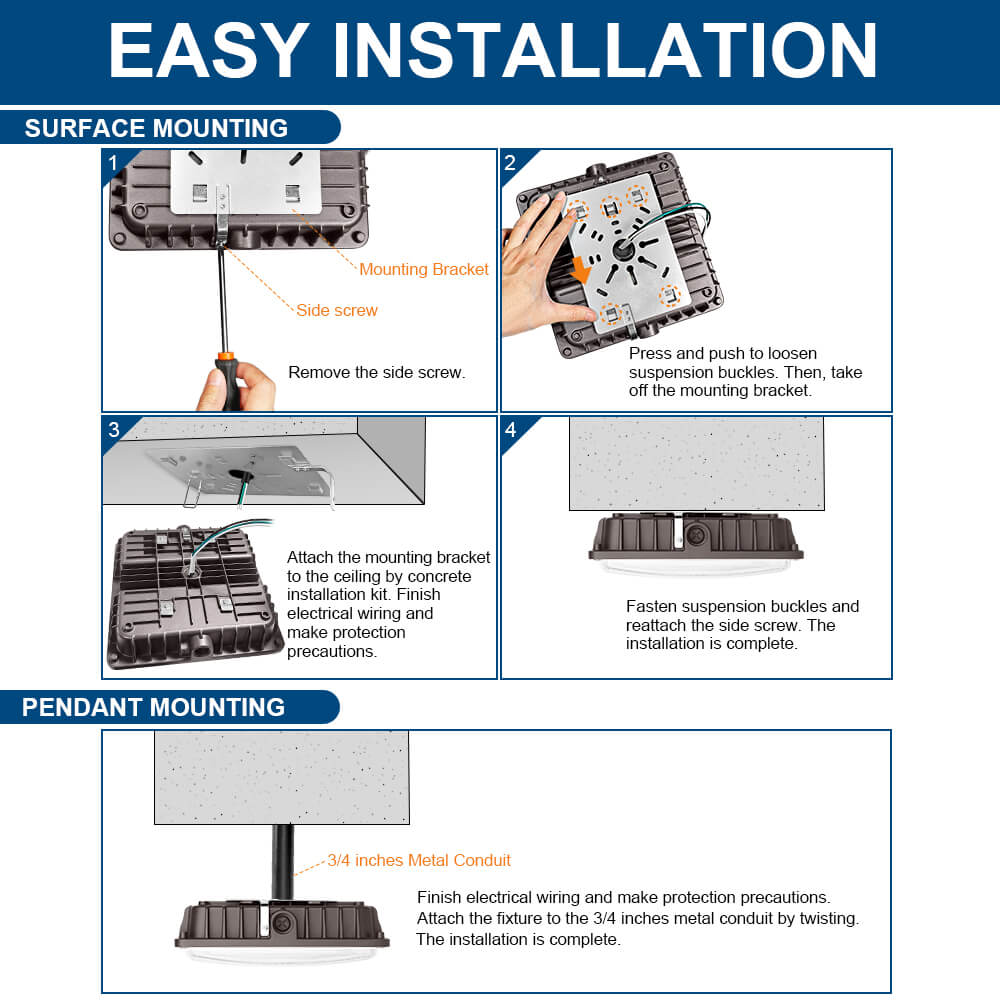 EASY INSTALLATION

SURFACE MOUNTING

1

Mounting Bracket

Side screw

Remove the side screw.

2

Press and push to loosen suspension buckles. Then, take off the mounting bracket.

3

Attach the mounting bracket to the ceiling by concrete installation kit. Finish electrical wiring and make protection precautions.

4

Fasten suspension buckles and reattach the side screw. The installation is complete.

PENDANT MOUNTING

3/4 inches Metal Conduit

Finish electrical wiring and make protection precautions. Attach the fixture to the 3/4 inches metal conduit by twisting. The installation is complete.